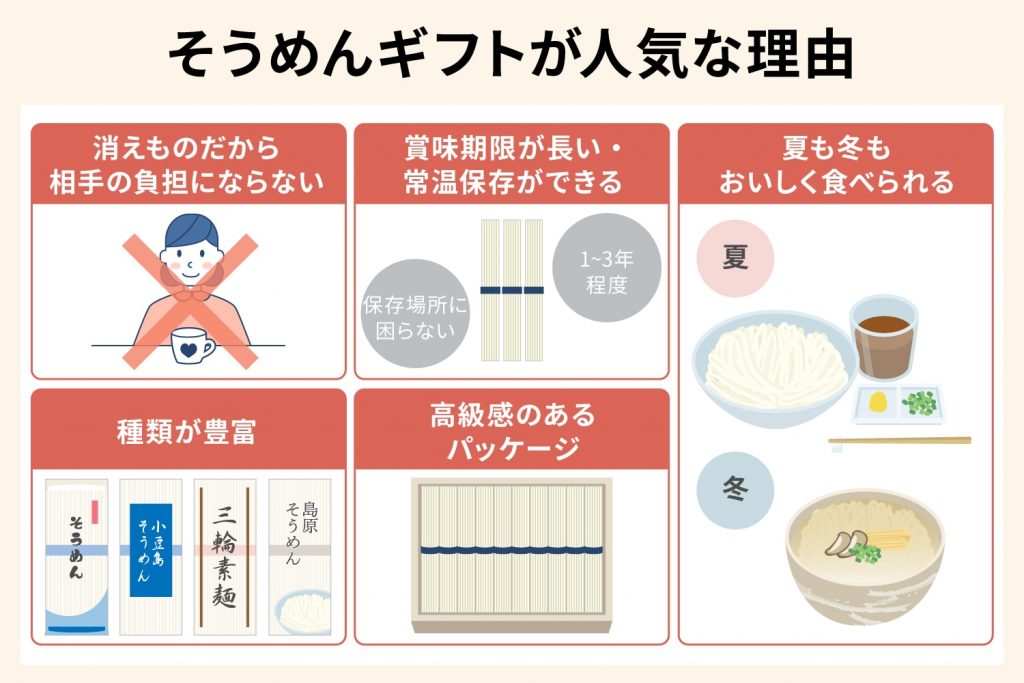 そうめんギフトが人気な理由

消えものだから
相手の負担にならない

賞味期限が長い・
常温保存ができる

保存場所に
困らない

1~3年
程度

夏も冬も
おいしく食べられる

夏

冬

種類が豊富

そうめん

小豆島
そうめん

三輪素麺

島原
そうめん

高級感のある
パッケージ